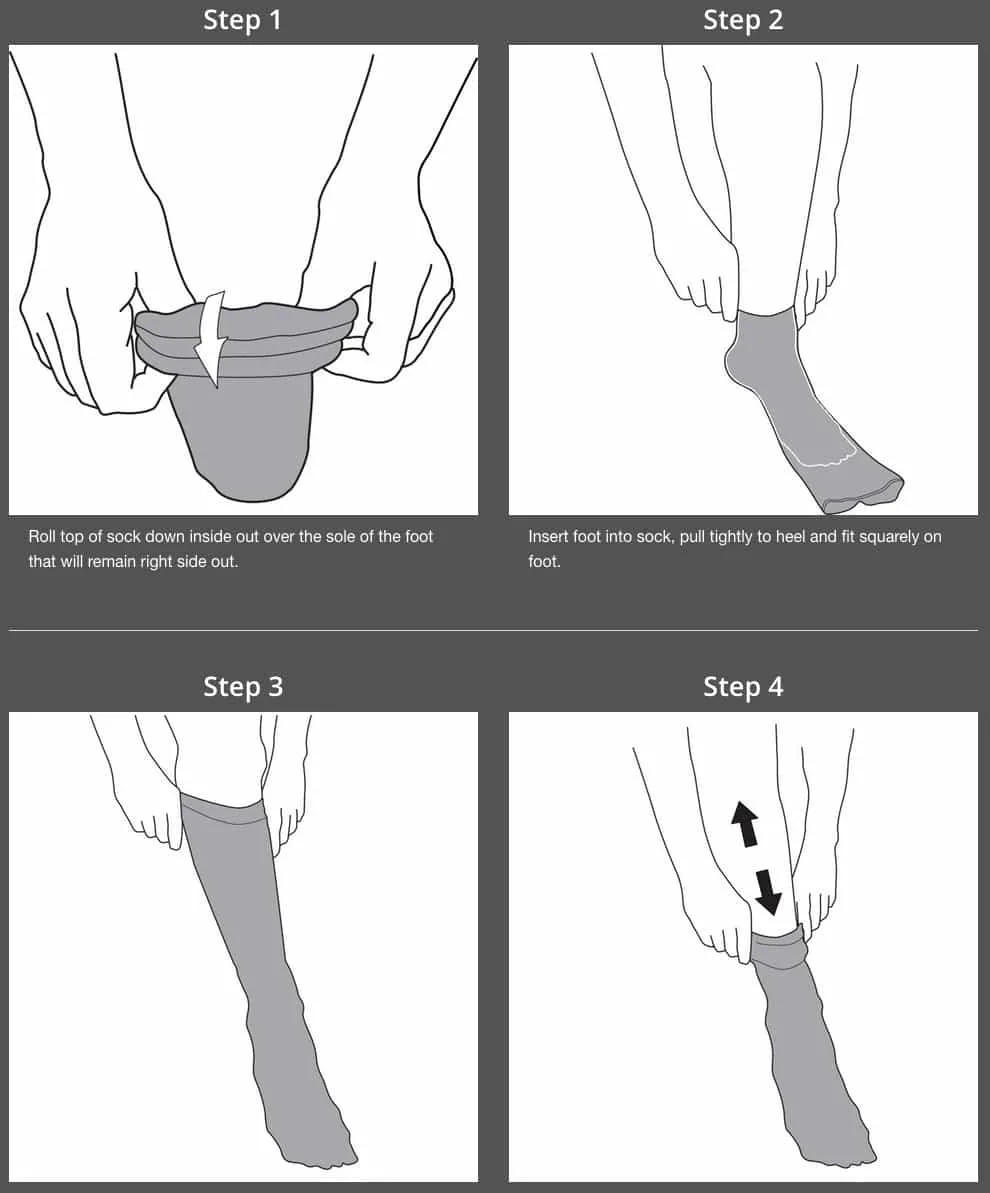 Step 1

Roll top of sock down inside out over the sole of the foot that will remain right side out.

Step 2

Insert foot into sock, pull tightly to heel and fit squarely on foot.

Step 3

Step 4